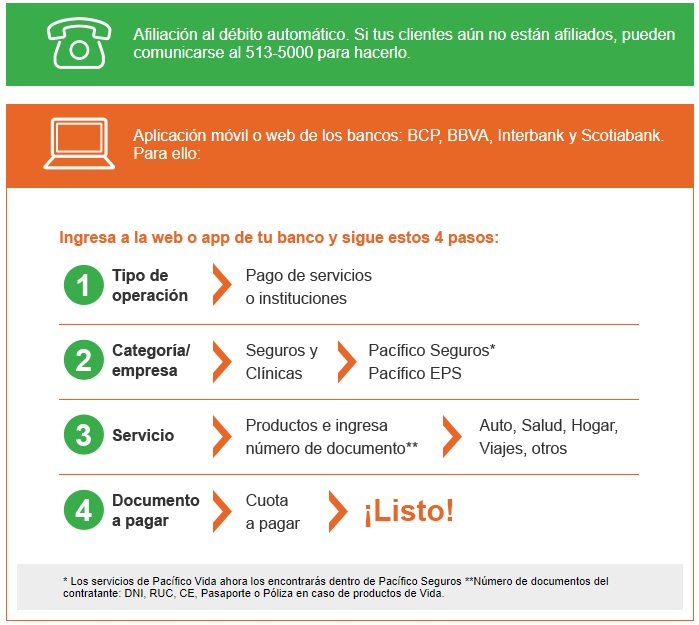 Afiliación al débito automático. Si tus clientes aún no están afiliados, pueden comunicarse al 513-5000 para hacerlo.

Aplicación móvil o web de los bancos: BCP, BBVA, Interbank y Scotiabank. Para ello:

Ingresa a la web o app de tu banco y sigue estos 4 pasos:

1 Tipo de operación
Pago de servicios o instituciones

2 Categoría/ empresa
Seguros y Clínicas
Pacífico Seguros*
Pacífico EPS

3 Servicio
Productos e ingresa número de documento**
Auto, Salud, Hogar, Viajes, otros

4 Documento a pagar
Cuota a pagar
¡Listo!

* Los servicios de Pacífico Vida ahora los encontrarás dentro de Pacífico Seguros **Número de documentos del contratante: DNI, RUC, CE, Pasaporte o Póliza en caso de productos de Vida.